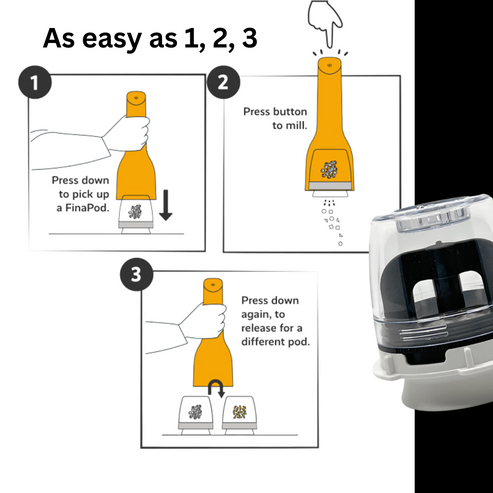 As easy as 1, 2, 3

1

Press down to pick up a FinaPod.

2

Press button to mill.

3

Press down again, to release for a different pod.