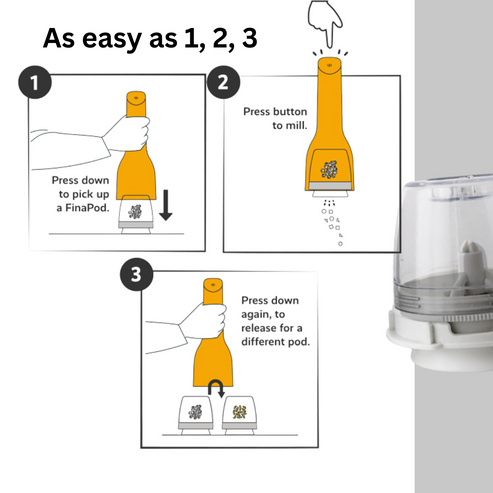 As easy as 1, 2, 3

1

Press down to pick up a FinaPod.

2

Press button to mill.

3

Press down again, to release for a different pod.